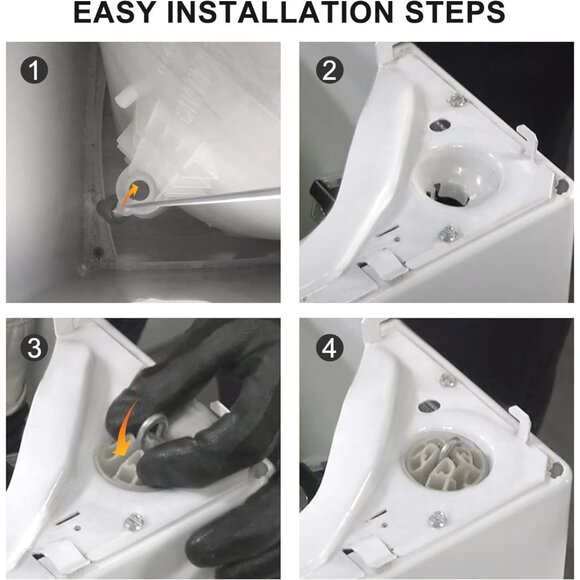 EASY INSTALLATION STEPS

1

2

3

4